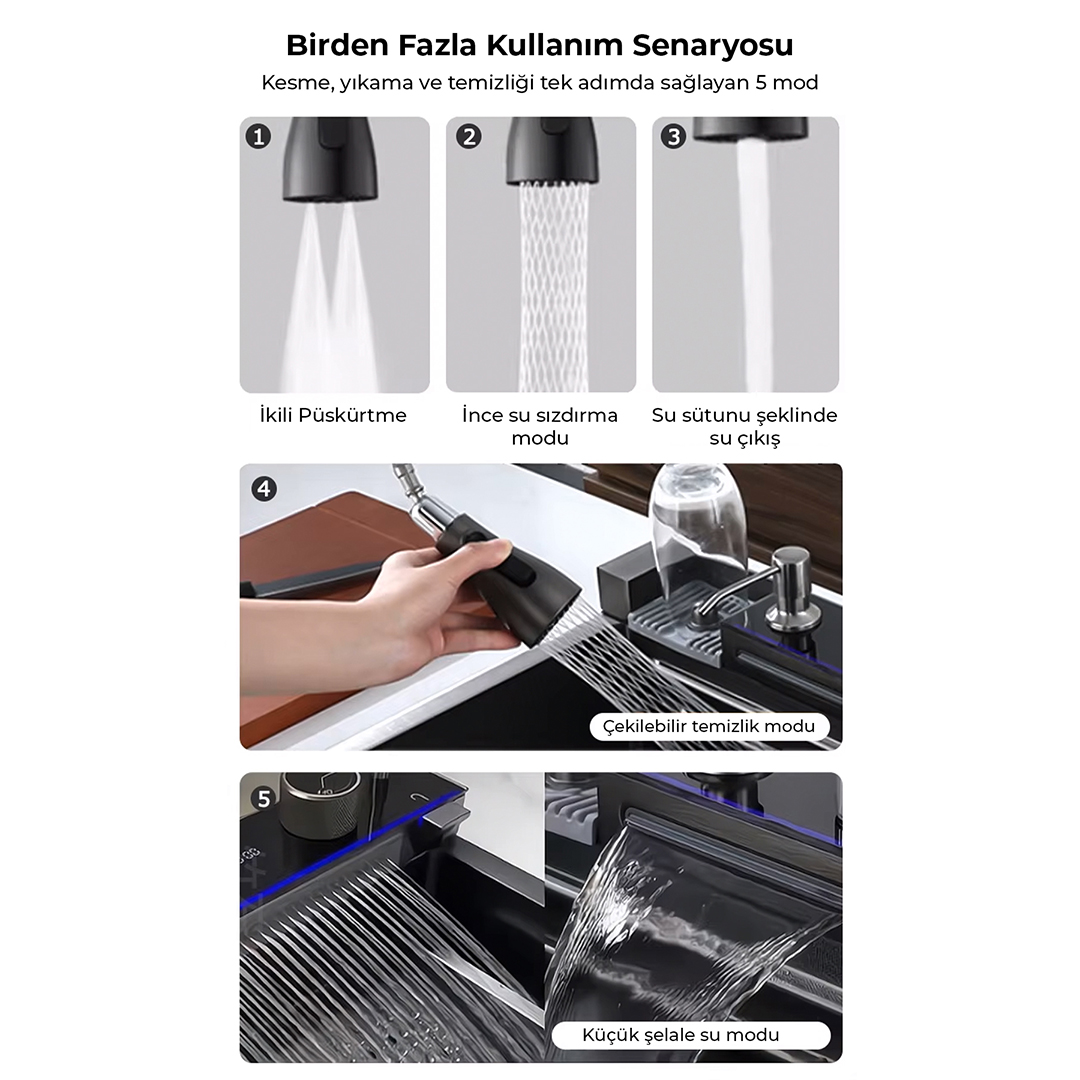 Birden Fazla Kullanım Senaryosu
Kesme, yıkama ve temizliği tek adımda sağlayan 5 mod

1
İkili Püskürtme

2
İnce su sızdırma modu

3
Su sütunu şeklinde su çıkış

4
Çekilebilir temizlik modu

5
Küçük şelale su modu