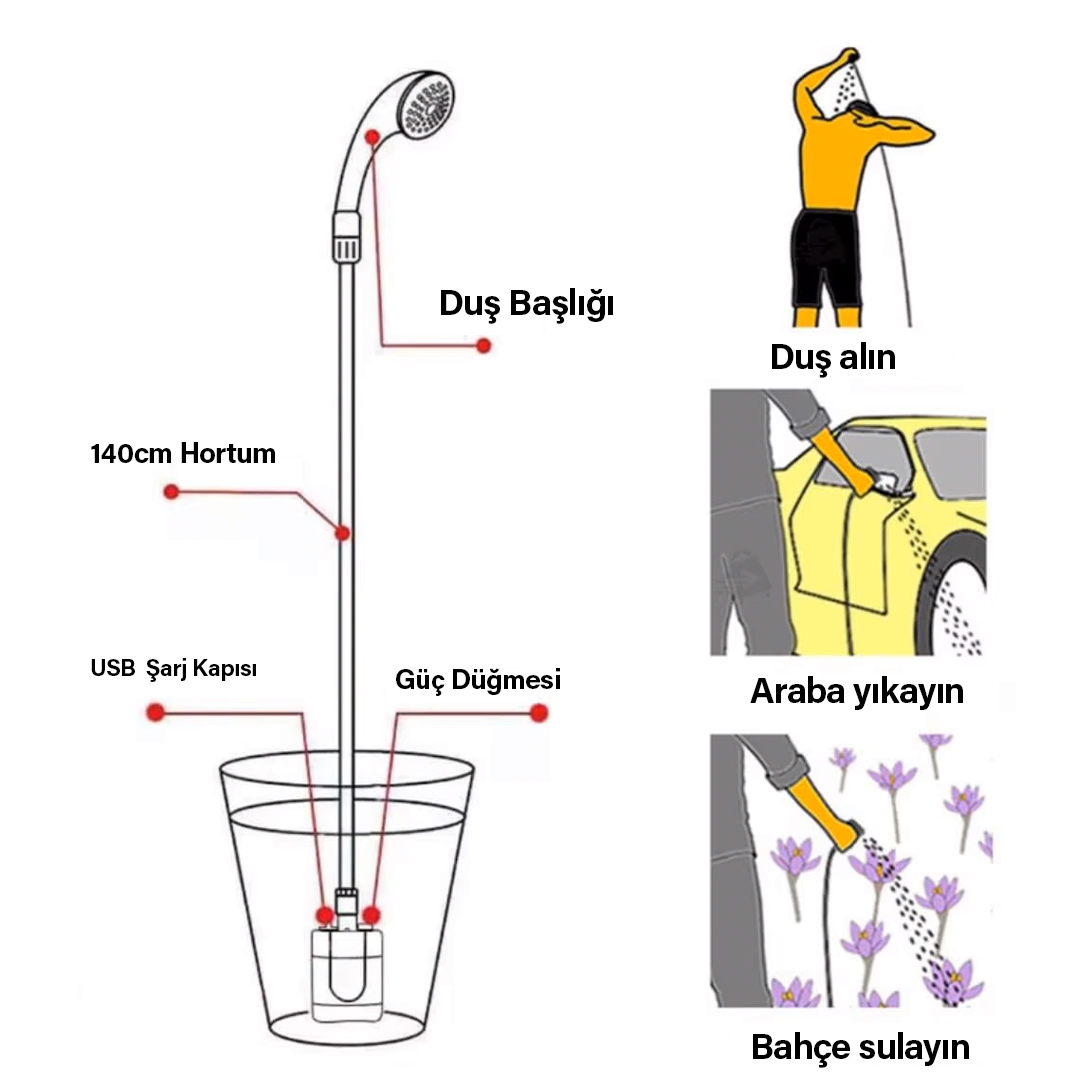 Duş Başlığı

140cm Hortum

USB Şarj Kapısı

Güç Düğmesi

Duş alın

Araba yıkayın

Bahçe sulayın