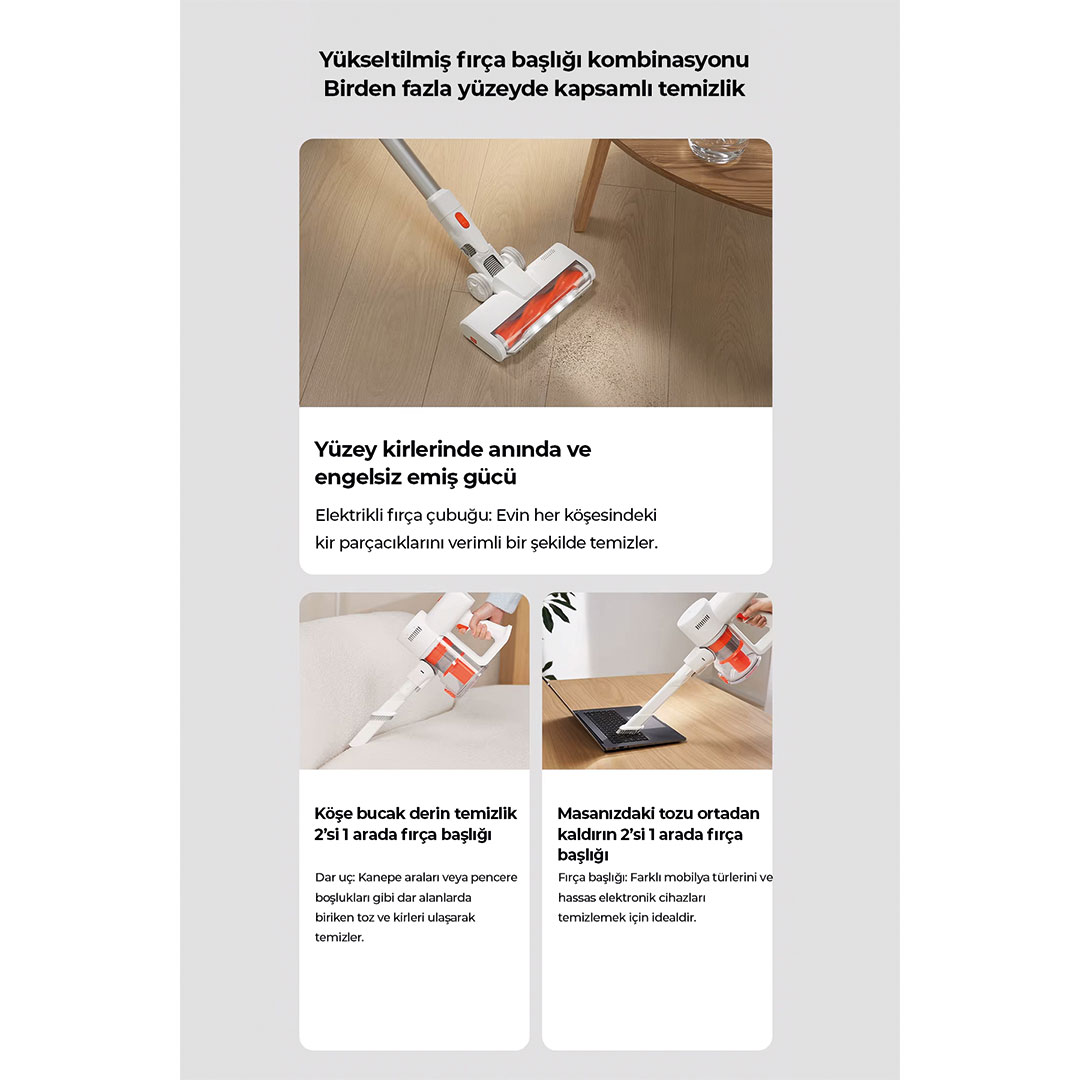 Yükseltilmiş fırça başlığı kombinasyonu
Birden fazla yüzeyde kapsamlı temizlik

Yüzey kirlerinde anında ve engelsiz emiş gücü

Elektrikli fırça çubuğu: Evin her köşesindeki kir parçacıklarını verimli bir şekilde temizler.

Köşe bucak derin temizlik 2'si 1 arada fırça başlığı

Dar uç: Kanepe araları veya pencere boşlukları gibi dar alanlarda biriken toz ve kirleri ulaşarak temizler.

Masanızdaki tozu ortadan kaldırın 2'si 1 arada fırça başlığı

Fırça başlığı: Farklı mobilya türlerini ve hassas elektronik cihazları temizlemek için idealdir.