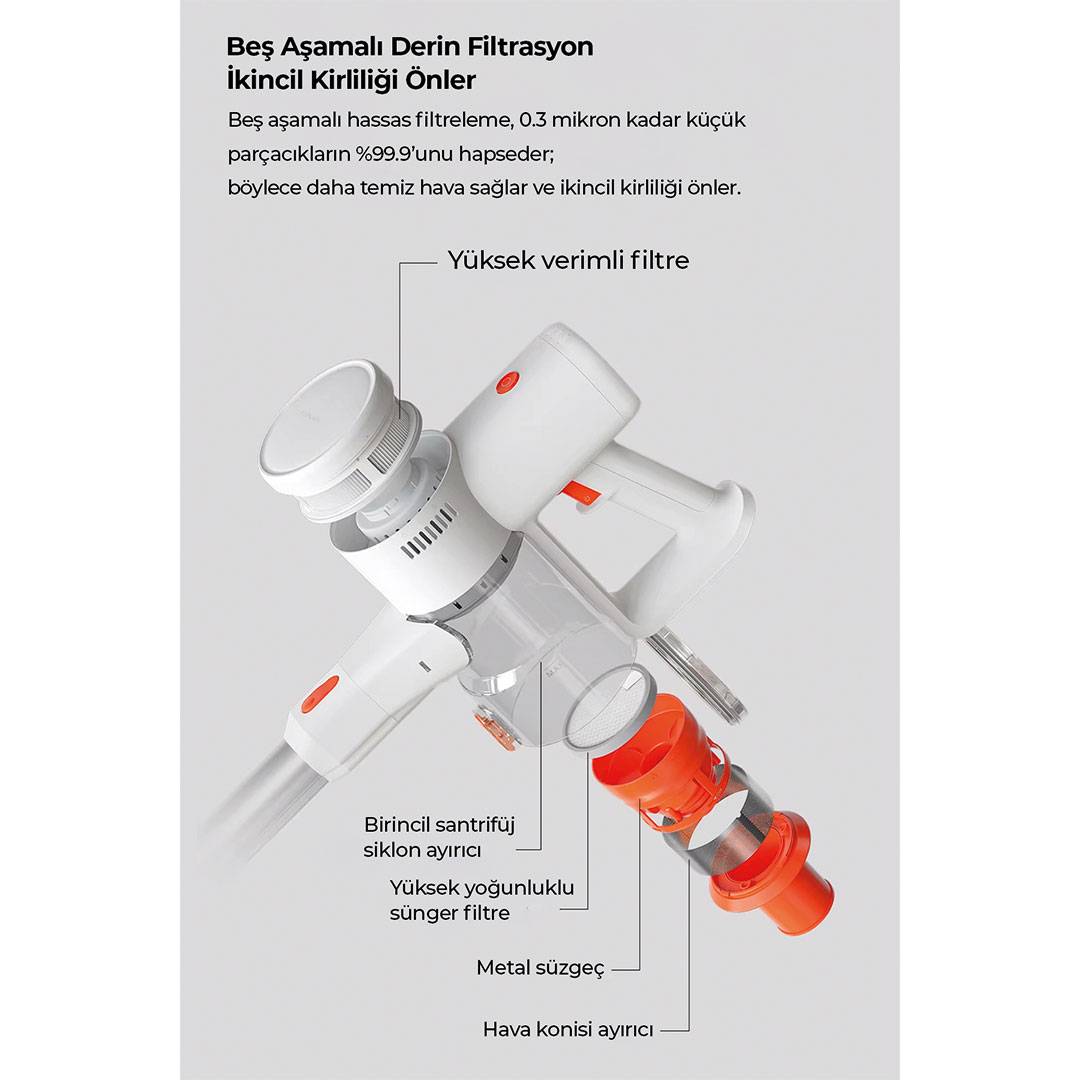 Beş Aşamalı Derin Filtrasyon
İkincil Kirliliği Önler

Beş aşamalı hassas filtreleme, 0.3 mikron kadar küçük parçacıkların %99.9'unu hapseder; böylece daha temiz hava sağlar ve ikincil kirliliği önler.

Yüksek verimli filtre

Birincil santrifüj siklon ayırıcı

Yüksek yoğunluklu sünger filtre

Metal süzgeç

Hava konisi ayırıcı