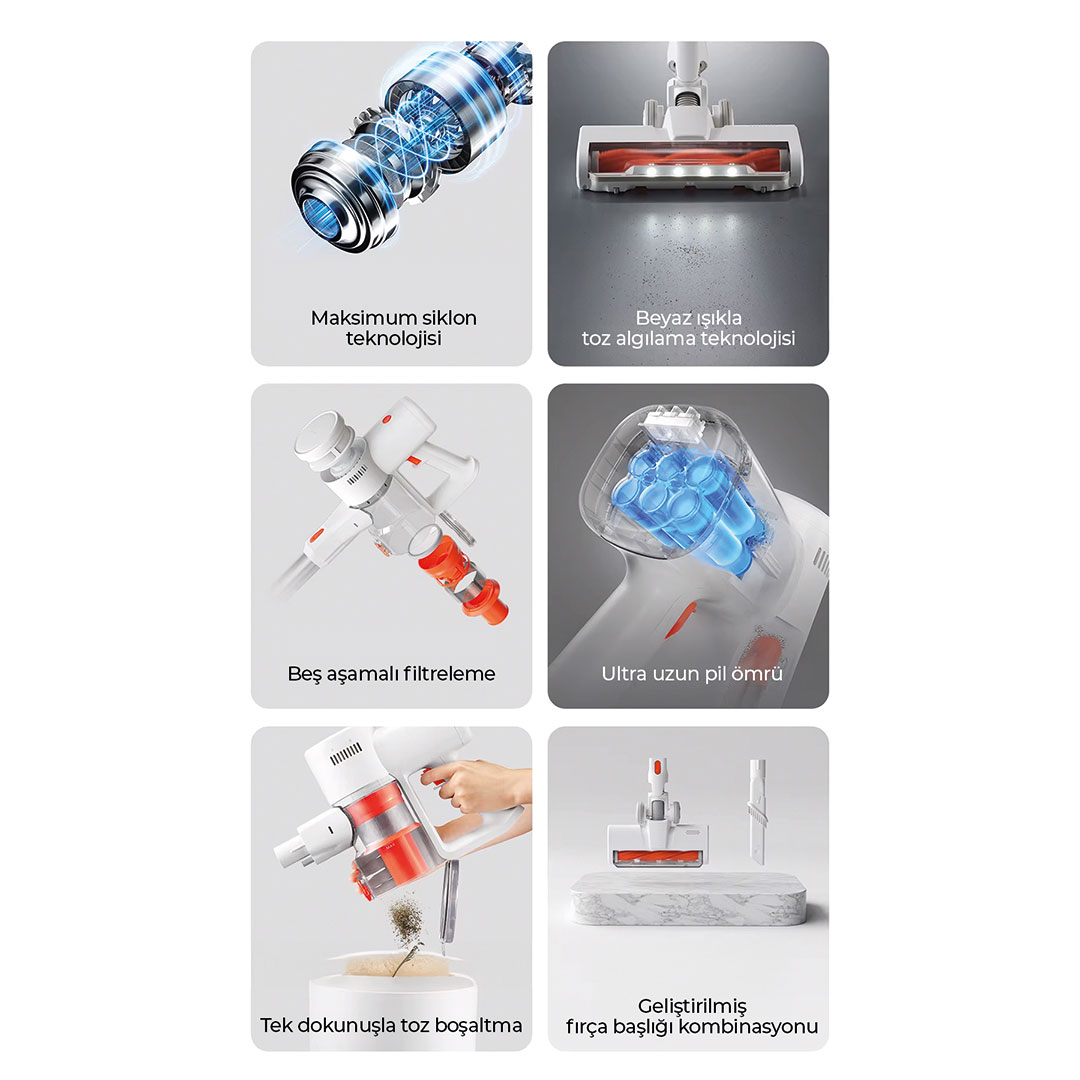 Maksimum siklon teknolojisi

Beyaz ışıkla toz algılama teknolojisi

Beş aşamalı filtreleme

Ultra uzun pil ömrü

Tek dokunuşla toz boşaltma

Geliştirilmiş fırça başlığı kombinasyonu