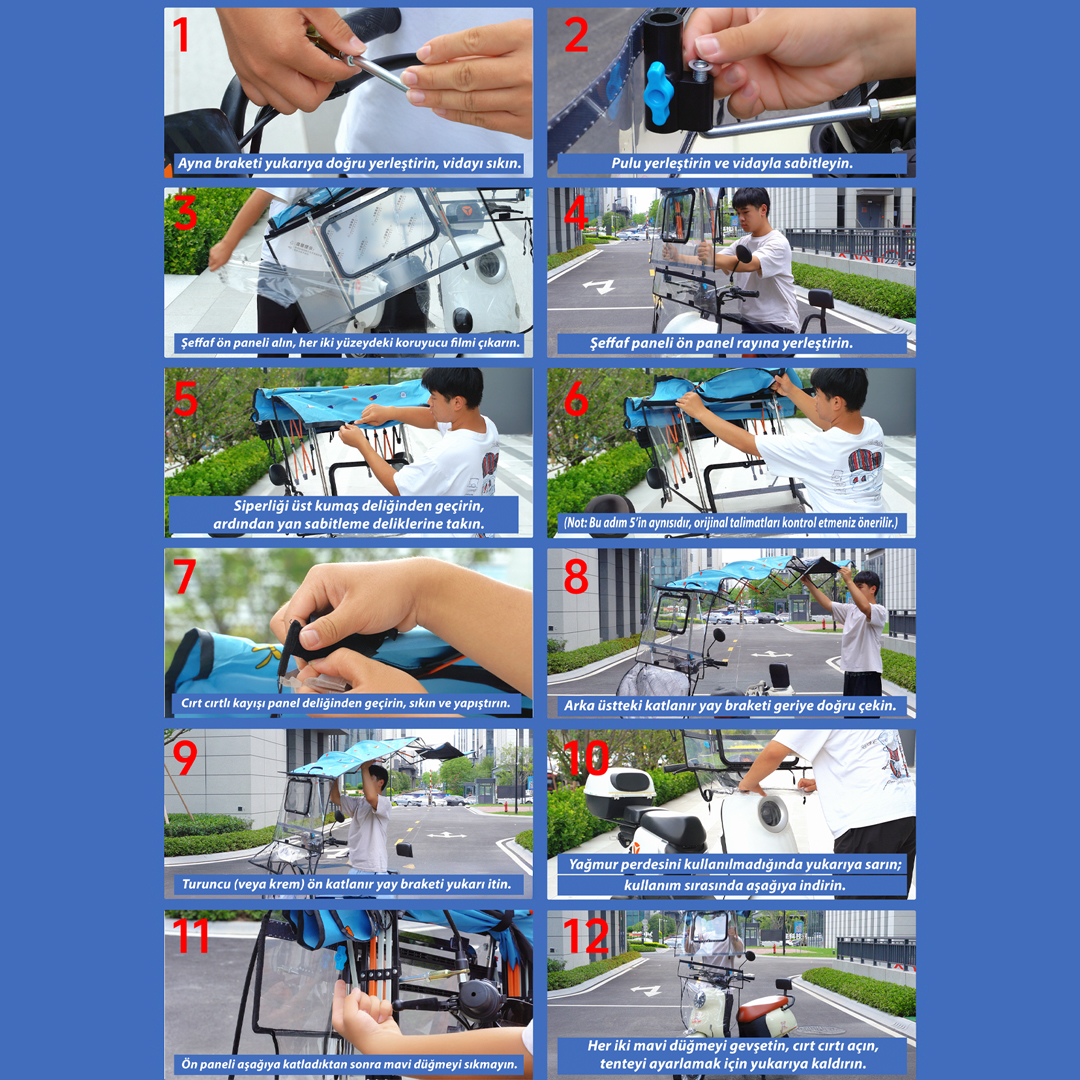 1
Ayna braketi yukarıya doğru yerleştirin, vidayı sıkın.

2
Pulu yerleştirin ve vidayla sabitleyin.

3
Şeffaf ön paneli alın, her iki yüzeydeki koruyucu filmi çıkarın.

4
Şeffaf paneli ön panel rayına yerleştirin.

5
Siperliği üst kumaş deliğinden geçirin, ardından yan sabitleme deliklerine takın.

6
(Not: Bu adım 5'in aynısıdır, orijinal talimatları kontrol etmeniz önerilir.)

7
Cırt cırtlı kayışı panel deliğinden geçirin, sıkın ve yapıştırın.

8
Arka üstteki katlanır yay braketi geriye doğru çekin.

9
Turuncu (veya krem) ön katlanır yay braketi yukarı itin.

10
Yağmur perdesini kullanılmadığında yukarıya sarın; kullanım sırasında aşağıya indirin.

11
Ön paneli aşağıya katladıktan sonra mavi düğmeyi sıkmayın.

12
Her iki mavi düğmeyi gevşetin, cırt cırtı açın, tenteyi ayarlamak için yukarıya kaldırın.