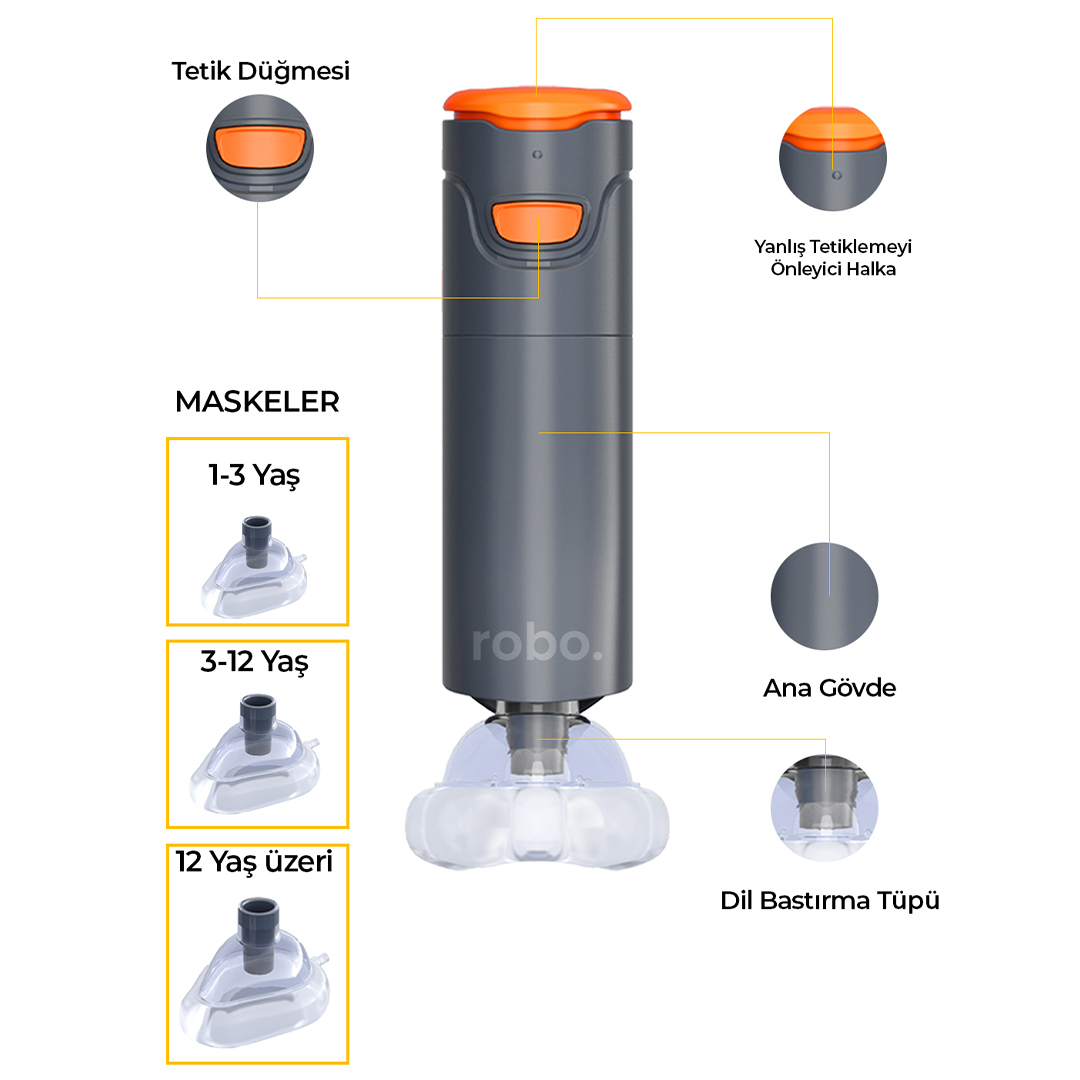 Tetik Düğmesi

Yanlış Tetiklemeyi Önleyici Halka

MASKELER

1-3 Yaş

3-12 Yaş

12 Yaş üzeri

robo.

Ana Gövde

Dil Bastırma Tüpü